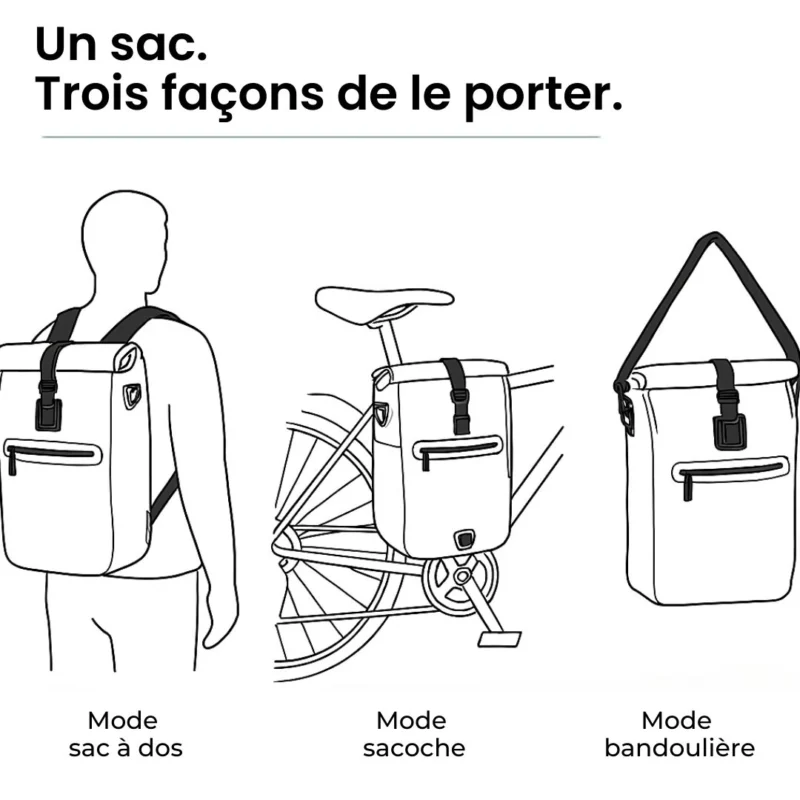 Un sac.
Trois façons de le porter.

Mode
sac à dos

Mode
sacoche

Mode
bandoulière