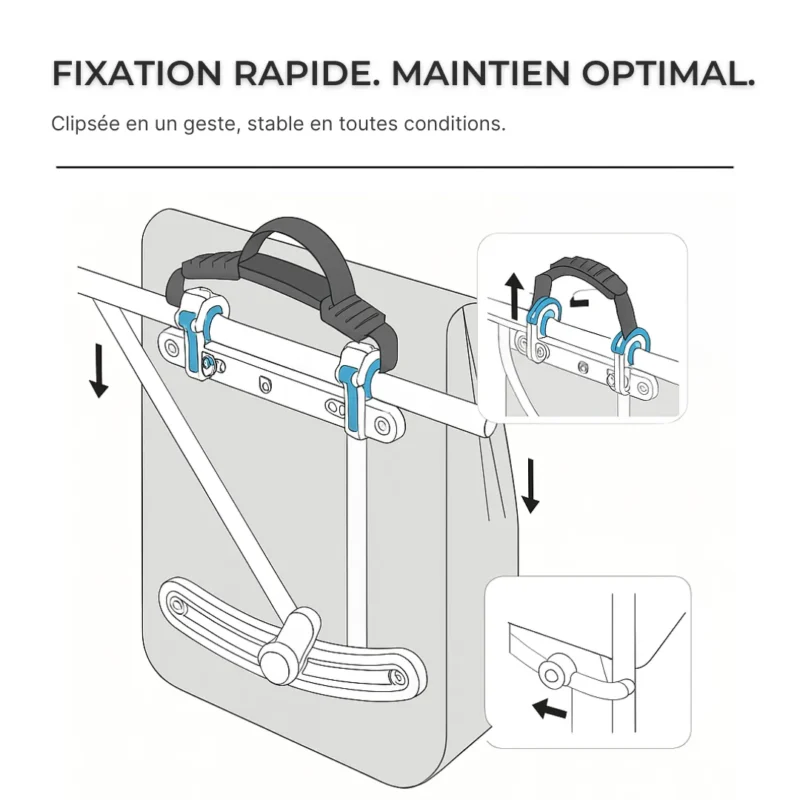 FIXATION RAPIDE. MAINTIEN OPTIMAL.

Clipsée en un geste, stable en toutes conditions.